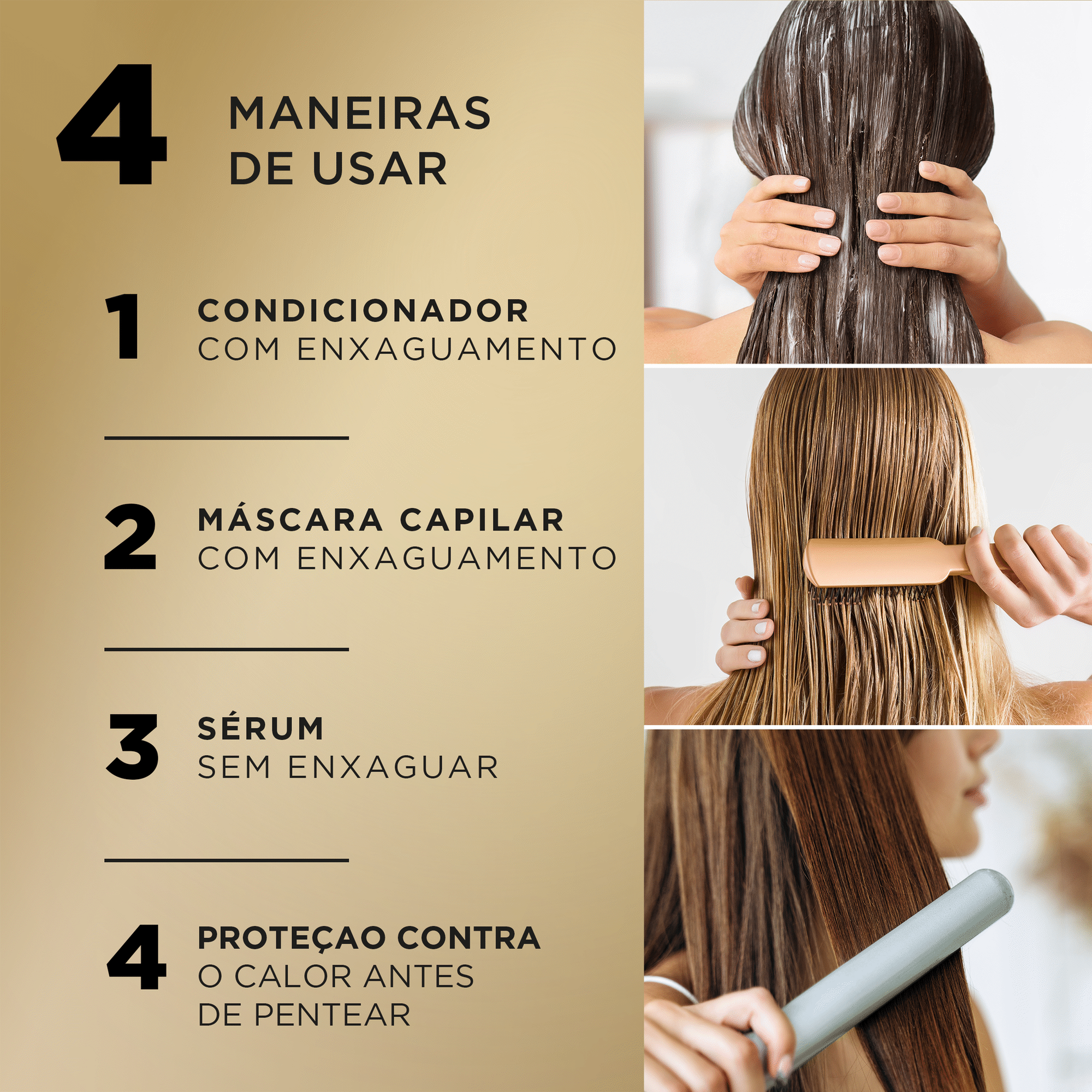 4 MANEIRAS DE USAR

1 CONDICIONADOR
COM ENXAGUAMENTO

2 MÁSCARA CAPILAR
COM ENXAGUAMENTO

3 SÉRUM
SEM ENXAGUAR

4 PROTEÇAO CONTRA
O CALOR ANTES
DE PENTEAR