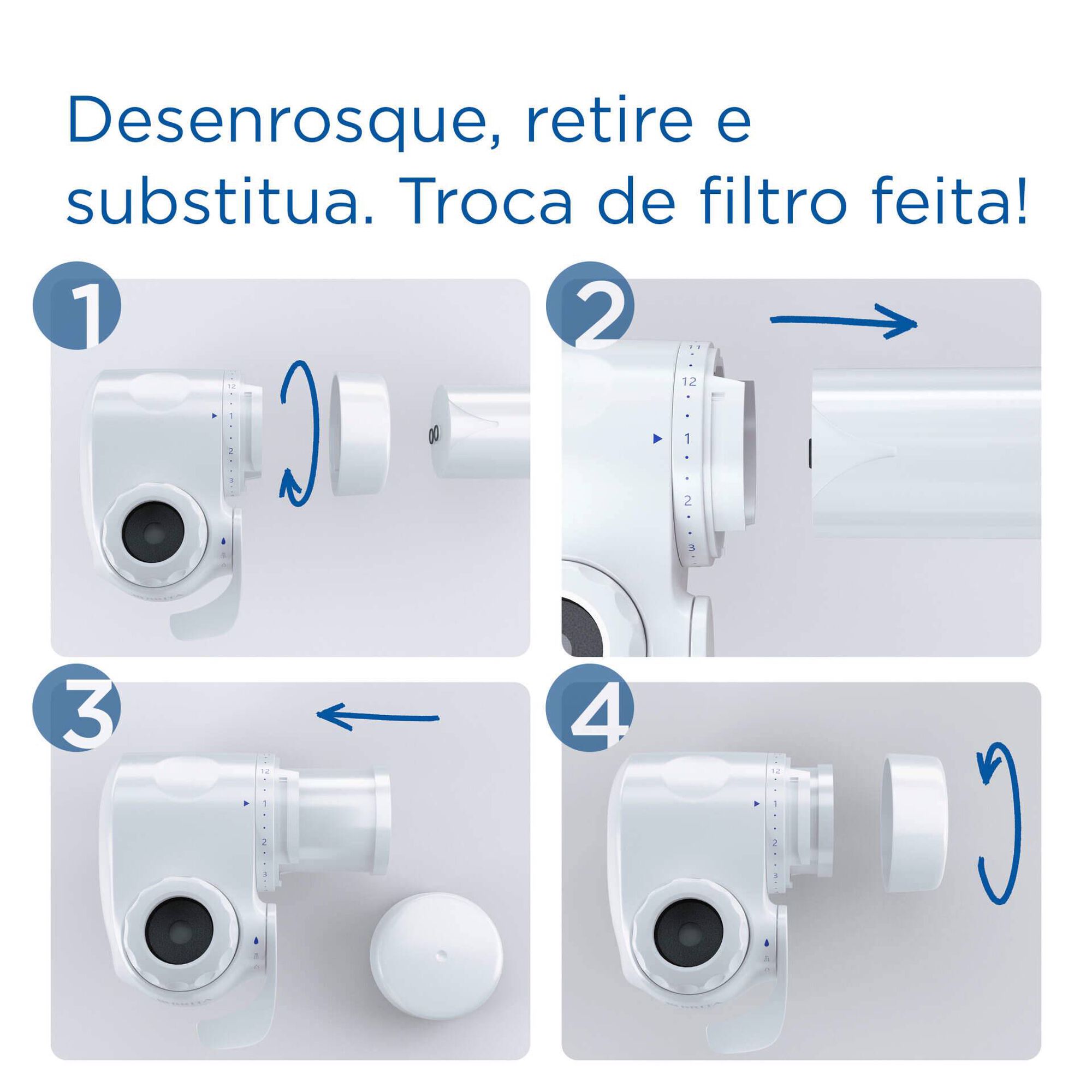 Desenrosque, retire e substitua. Troca de filtro feita!

1

12
1
2
3

2

11
12
1
2
3

3

12
1
2
3

4

12
1
2
3