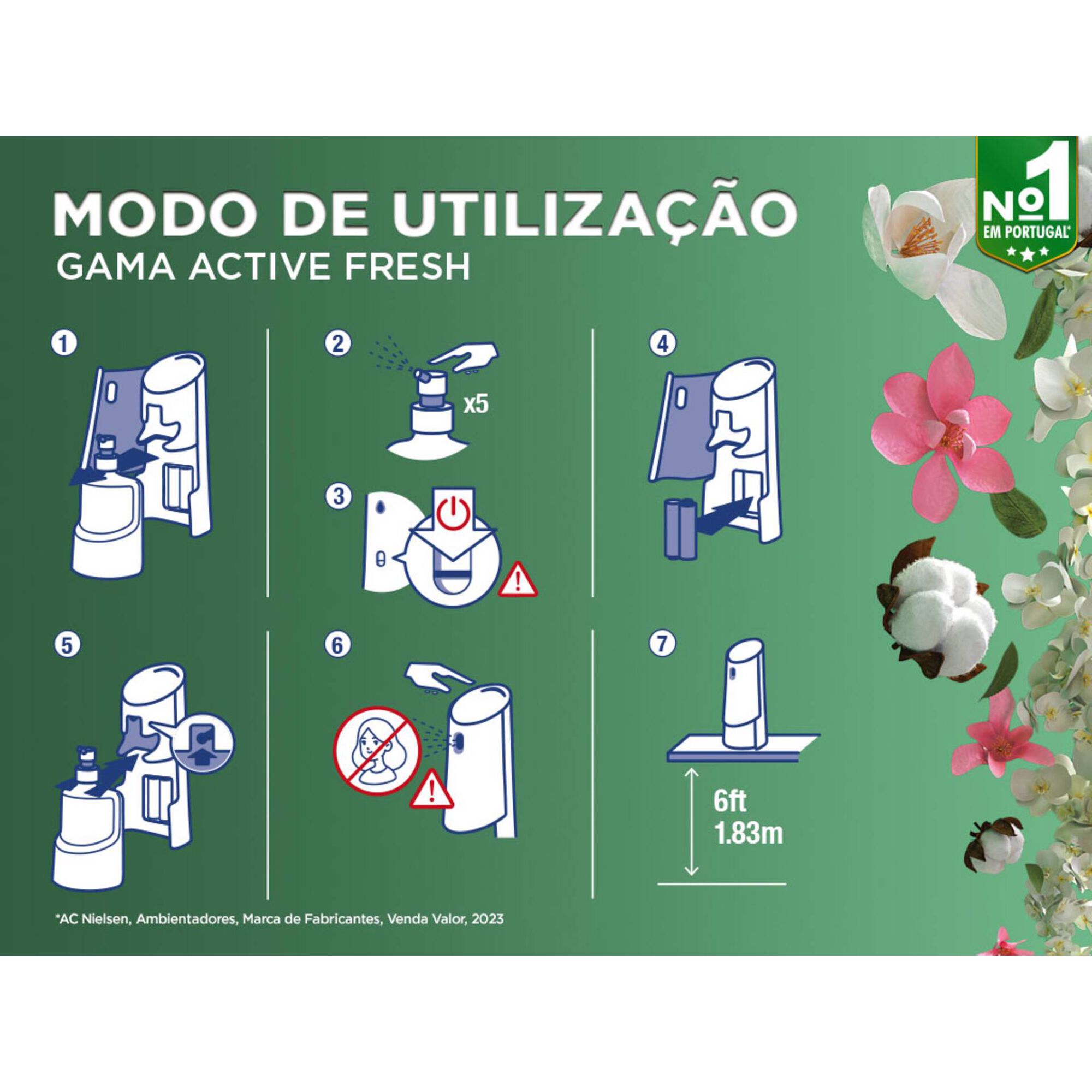 MODO DE UTILIZAÇÃO
GAMA ACTIVE FRESH

Nº1
EM PORTUGAL*

1

2

x5

3

4

5

6

7

6ft
1.83m

*AC Nielsen, Ambientadores, Marca de Fabricantes, Venda Valor, 2023