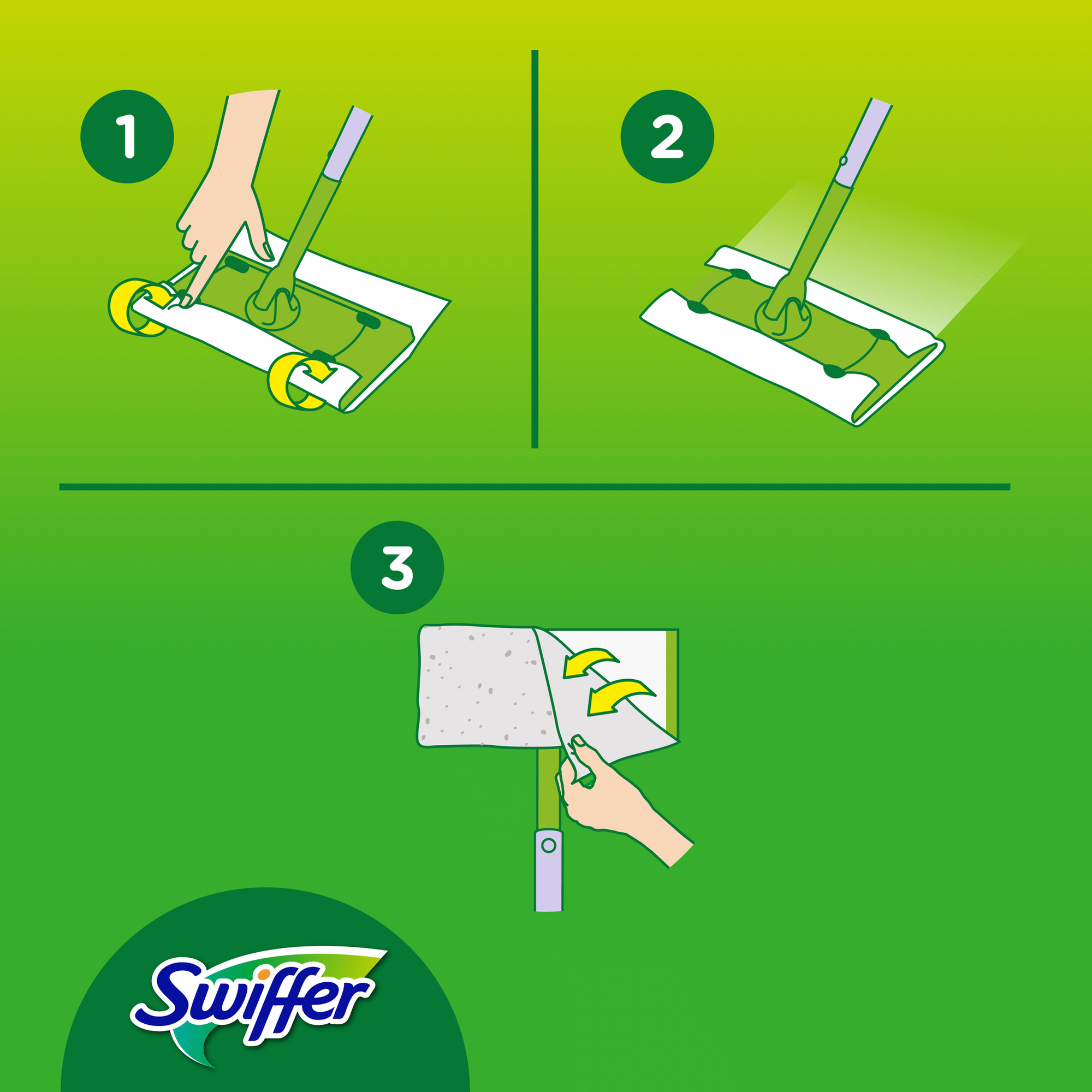 1

2

3

Swiffer